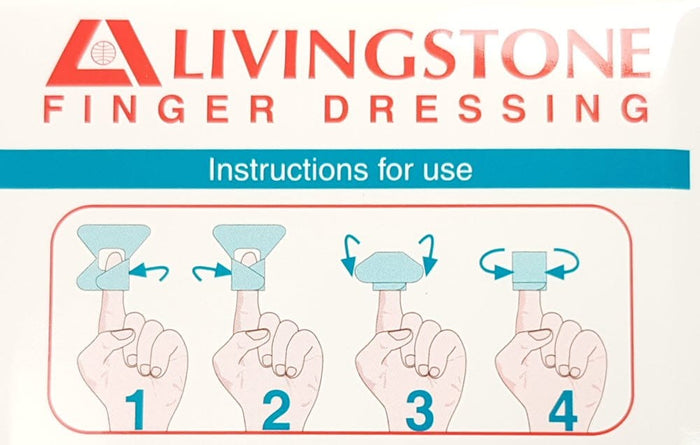 LIVINGSTONE
FINGER DRESSING

Instructions for use

1

2

3

4